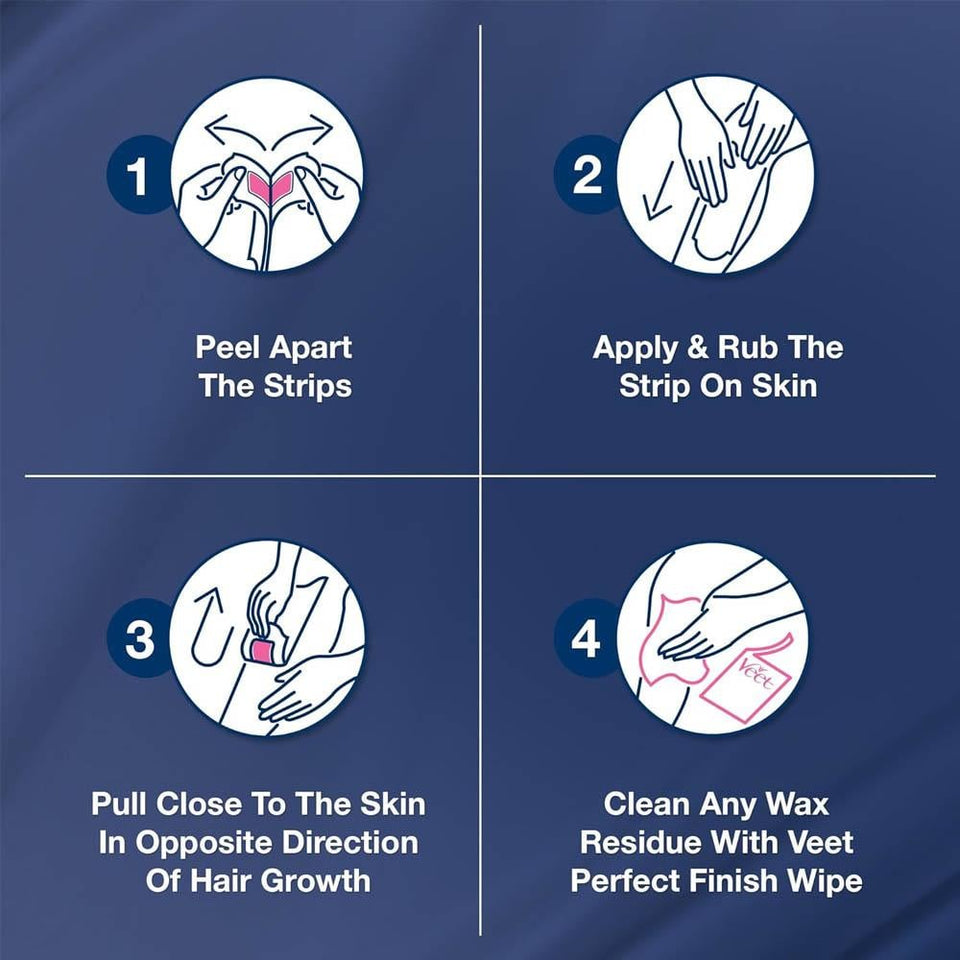 1

Peel Apart The Strips

2

Apply & Rub The Strip On Skin

3

Pull Close To The Skin In Opposite Direction Of Hair Growth

4

Veet

Clean Any Wax Residue With Veet Perfect Finish Wipe