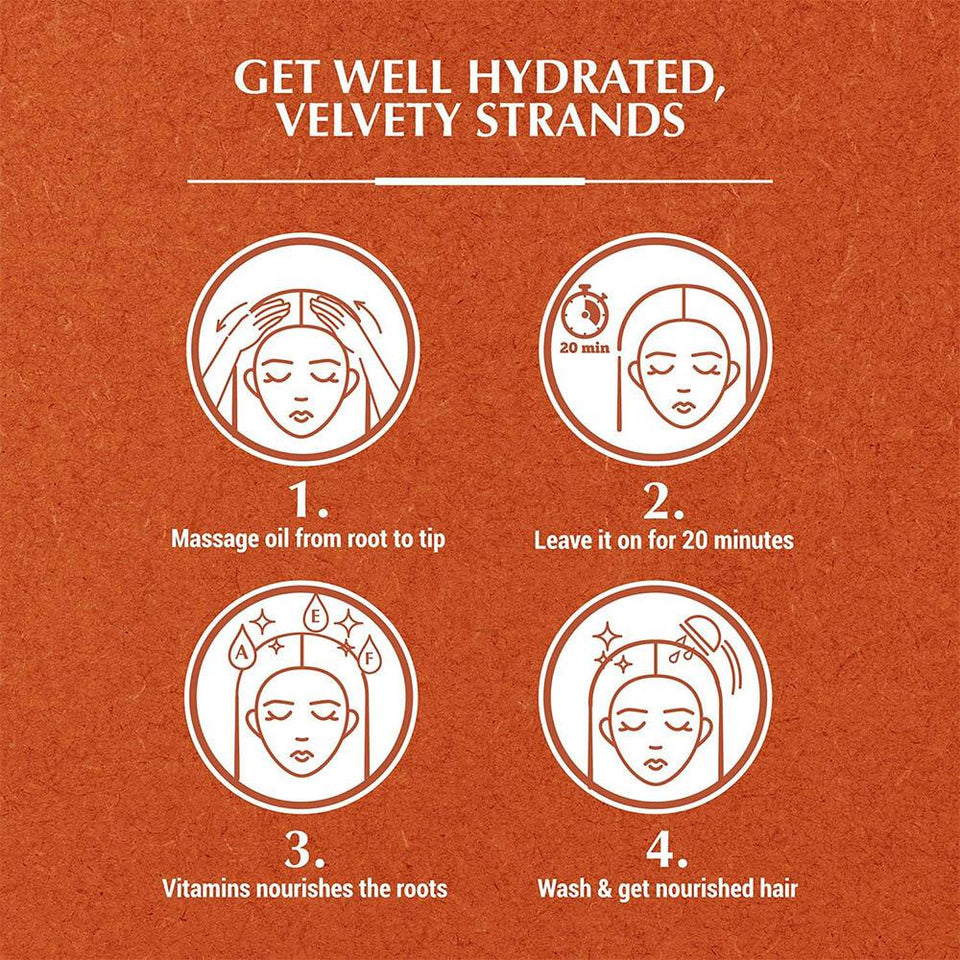 GET WELL HYDRATED, VELVETY STRANDS

1.
Massage oil from root to tip

20 min

2.
Leave it on for 20 minutes

A E F

3.
Vitamins nourishes the roots

4.
Wash & get nourished hair