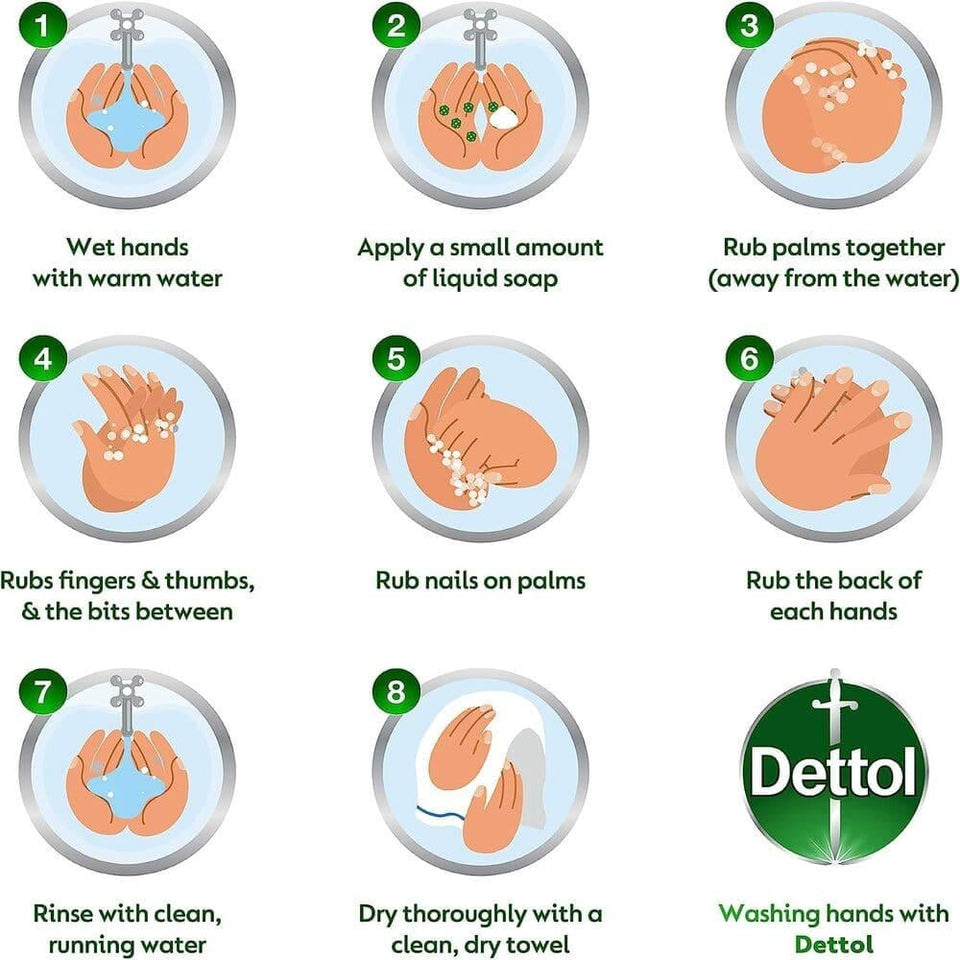 1

Wet hands with warm water

2

Apply a small amount of liquid soap

3

Rub palms together (away from the water)

4

Rubs fingers & thumbs, & the bits between

5

Rub nails on palms

6

Rub the back of each hands

7

Rinse with clean, running water

8

Dry thoroughly with a clean, dry towel

Dettol

Washing hands with Dettol